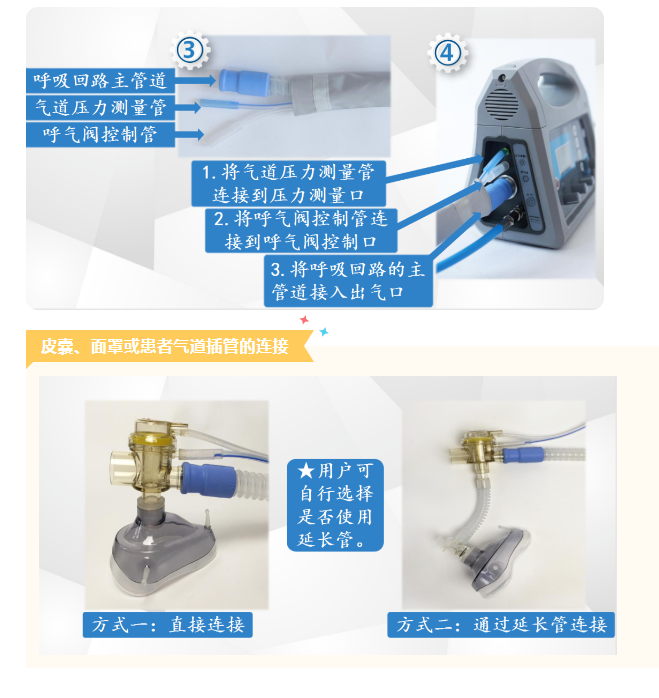 ③

呼吸回路主管道

气道压力测量管

呼气阀控制管

④

1. 将气道压力测量管连接到压力测量口

2. 将呼气阀控制管连接到呼气阀控制口

3. 将呼吸回路的主管道接入出气口

皮囊、面罩或患者气道插管的连接

★用户可自行选择是否使用延长管。

方式一：直接连接

方式二：通过延长管连接